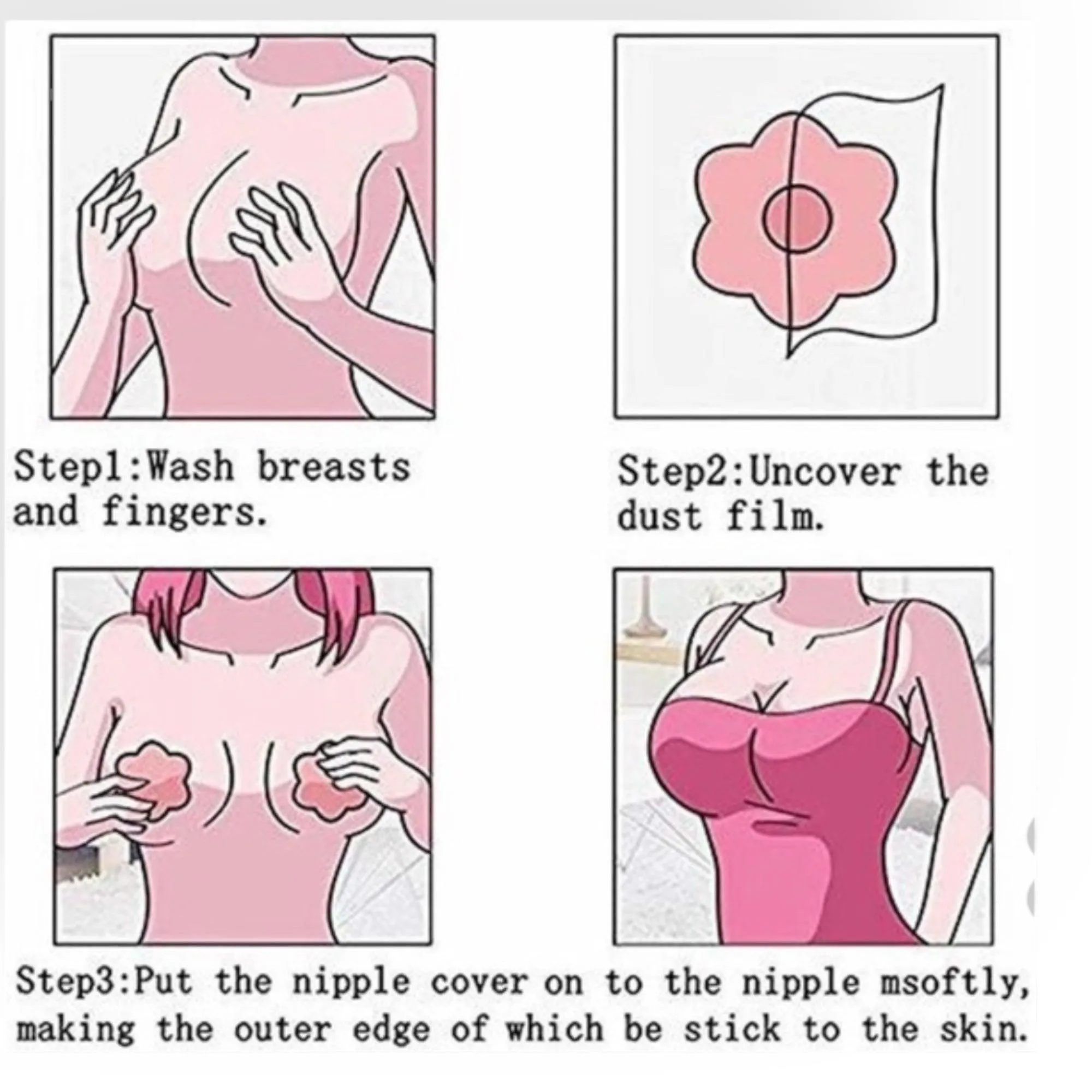 Step1:Wash breasts and fingers.

Step2:Uncover the dust film.

Step3:Put the nipple cover on to the nipple msoftly, making the outer edge of which be stick to the skin.